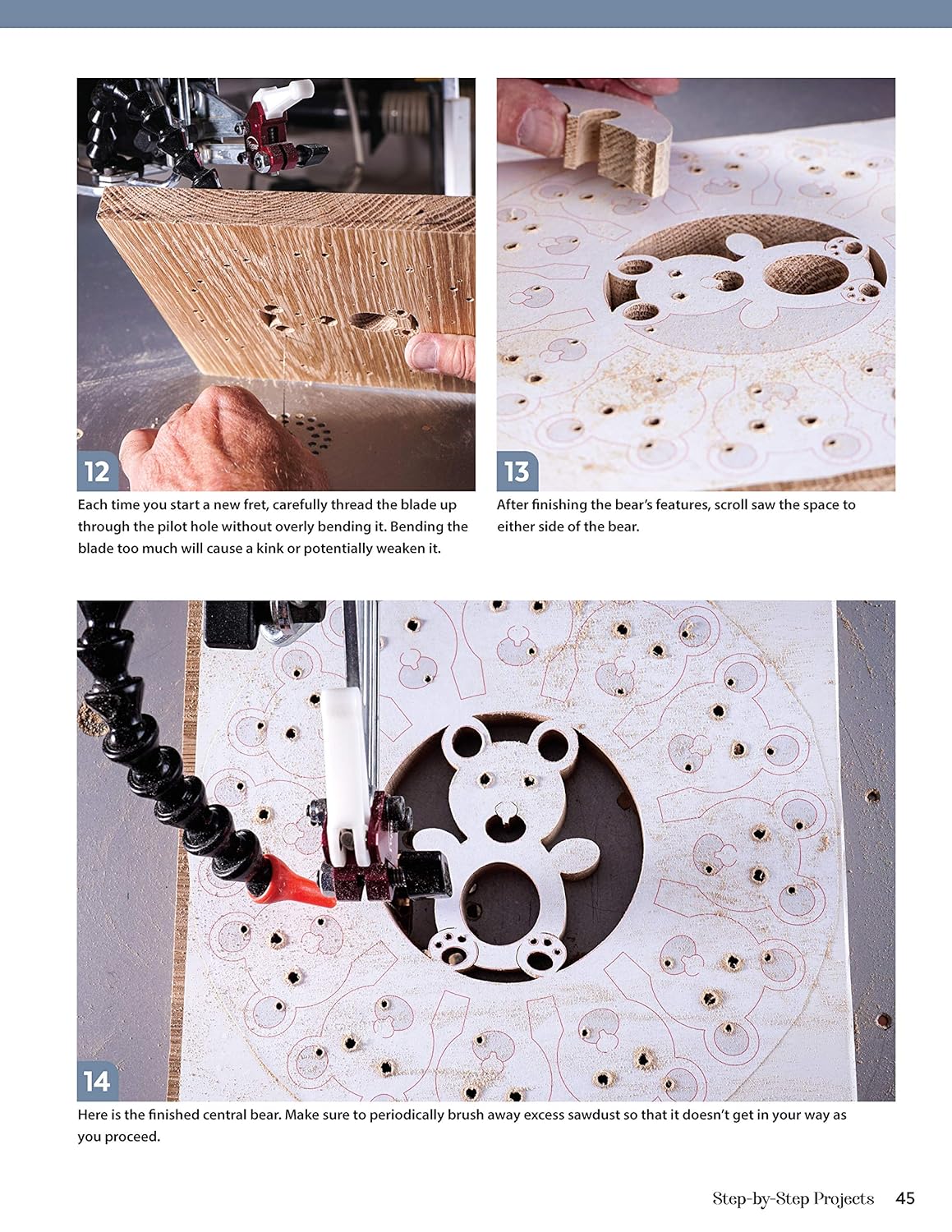 12

Each time you start a new fret, carefully thread the blade up through the pilot hole without overly bending it. Bending the blade too much will cause a kink or potentially weaken it.

13

After finishing the bear's features, scroll saw the space to either side of the bear.

14

Here is the finished central bear. Make sure to periodically brush away excess sawdust so that it doesn't get in your way as you proceed.

Step-by-Step Projects 45