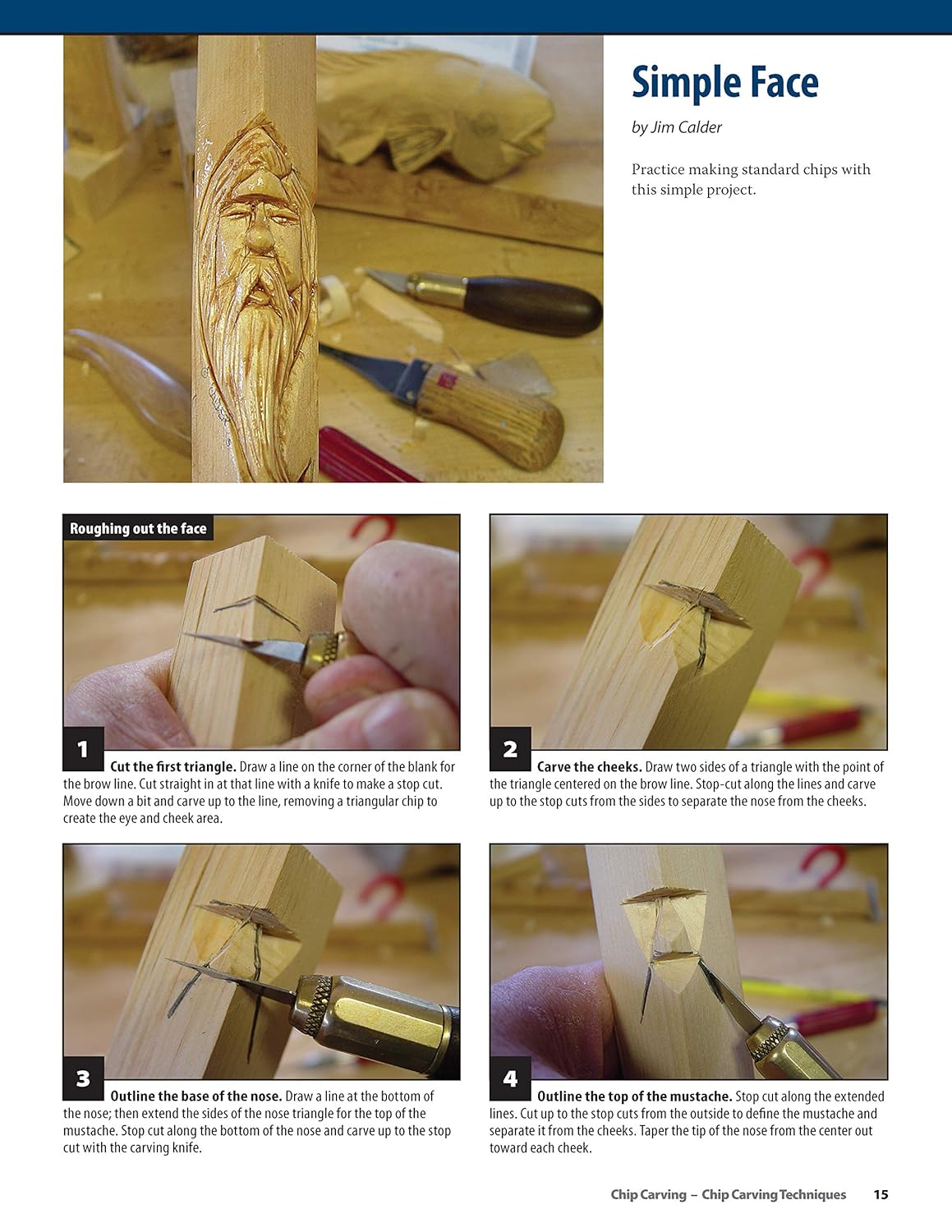 Simple Face

by Jim Calder

Practice making standard chips with this simple project.

Roughing out the face

1 Cut the first triangle. Draw a line on the corner of the blank for the brow line. Cut straight in at that line with a knife to make a stop cut. Move down a bit and carve up to the line, removing a triangular chip to create the eye and cheek area.

2 Carve the cheeks. Draw two sides of a triangle with the point of the triangle centered on the brow line. Stop-cut along the lines and carve up to the stop cuts from the sides to separate the nose from the cheeks.

3 Outline the base of the nose. Draw a line at the bottom of the nose; then extend the sides of the nose triangle for the top of the mustache. Stop cut along the bottom of the nose and carve up to the stop cut with the carving knife.

4 Outline the top of the mustache. Stop cut along the extended lines. Cut up to the stop cuts from the outside to define the mustache and separate it from the cheeks. Taper the tip of the nose from the center out toward each cheek.

Chip Carving – Chip Carving Techniques 15