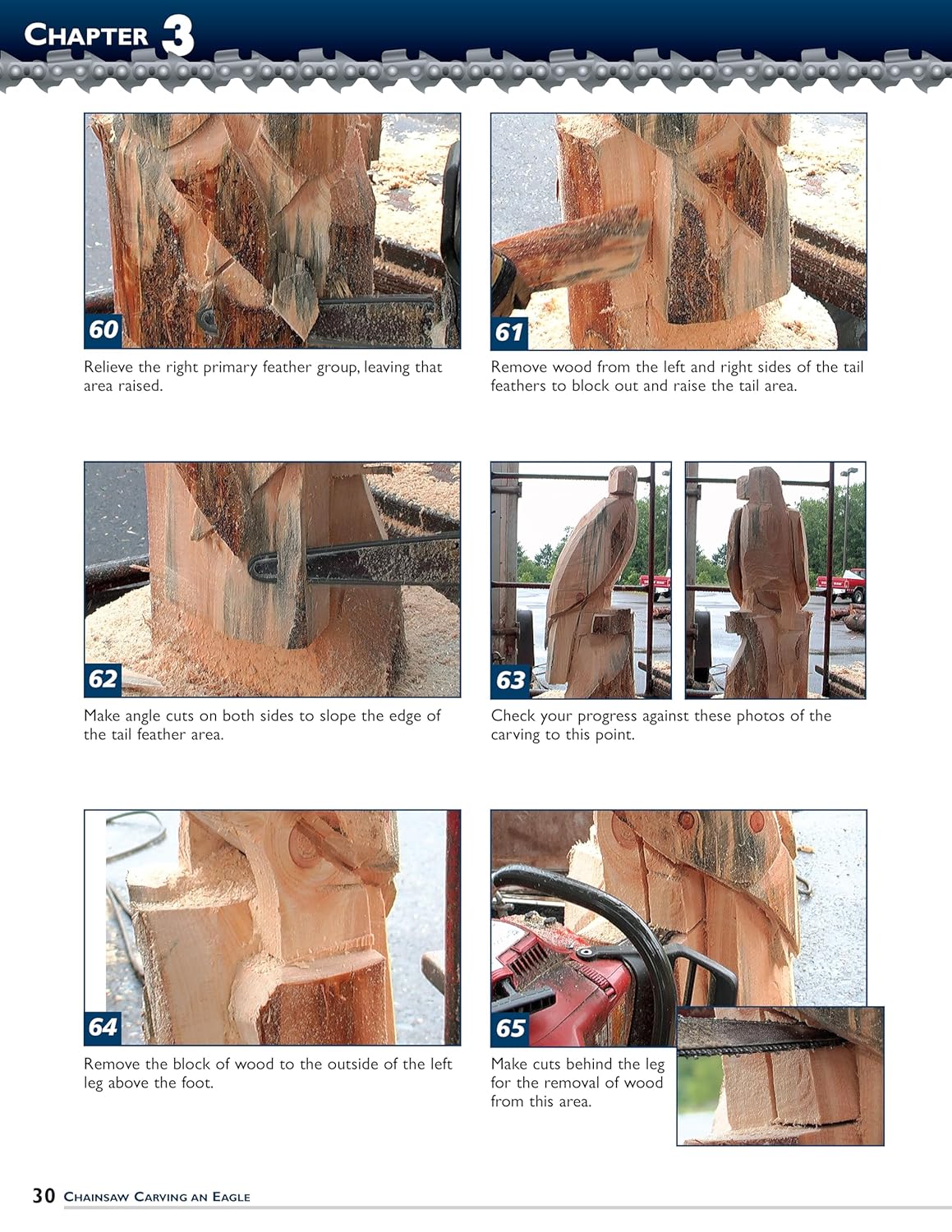 CHAPTER 3

60

Relieve the right primary feather group, leaving that area raised.

61

Remove wood from the left and right sides of the tail feathers to block out and raise the tail area.

62

Make angle cuts on both sides to slope the edge of the tail feather area.

63

Check your progress against these photos of the carving to this point.

64

Remove the block of wood to the outside of the left leg above the foot.

65

Make cuts behind the leg for the removal of wood from this area.

30 CHAINSAW CARVING AN EAGLE