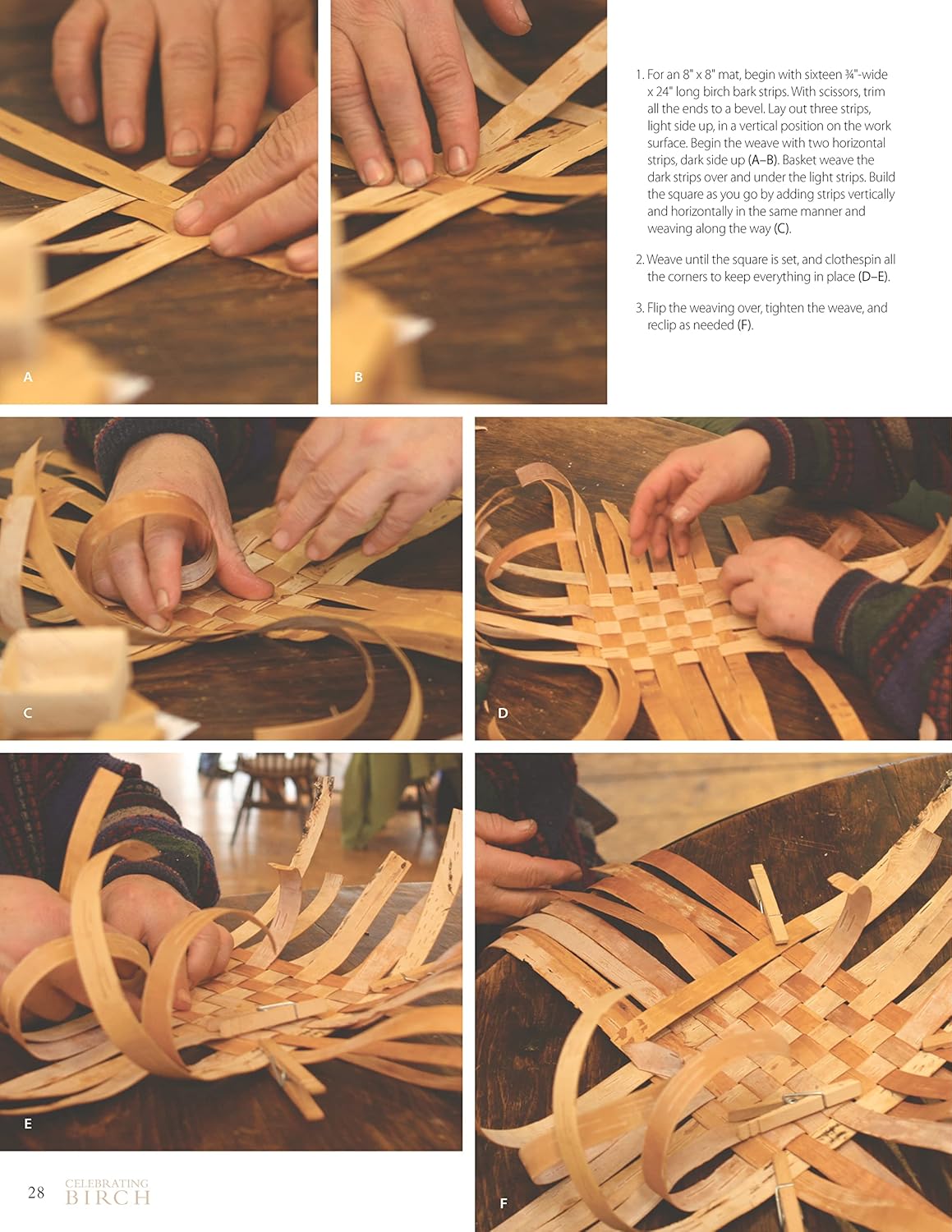 A

B

1. For an 8" x 8" mat, begin with sixteen ¾"-wide x 24" long birch bark strips. With scissors, trim all the ends to a bevel. Lay out three strips, light side up, in a vertical position on the work surface. Begin the weave with two horizontal strips, dark side up (A–B). Basket weave the dark strips over and under the light strips. Build the square as you go by adding strips vertically and horizontally in the same manner and weaving along the way (C).

2. Weave until the square is set, and clothespin all the corners to keep everything in place (D–E).

3. Flip the weaving over, tighten the weave, and reclip as needed (F).

C

D

E

F

28 CELEBRATING BIRCH