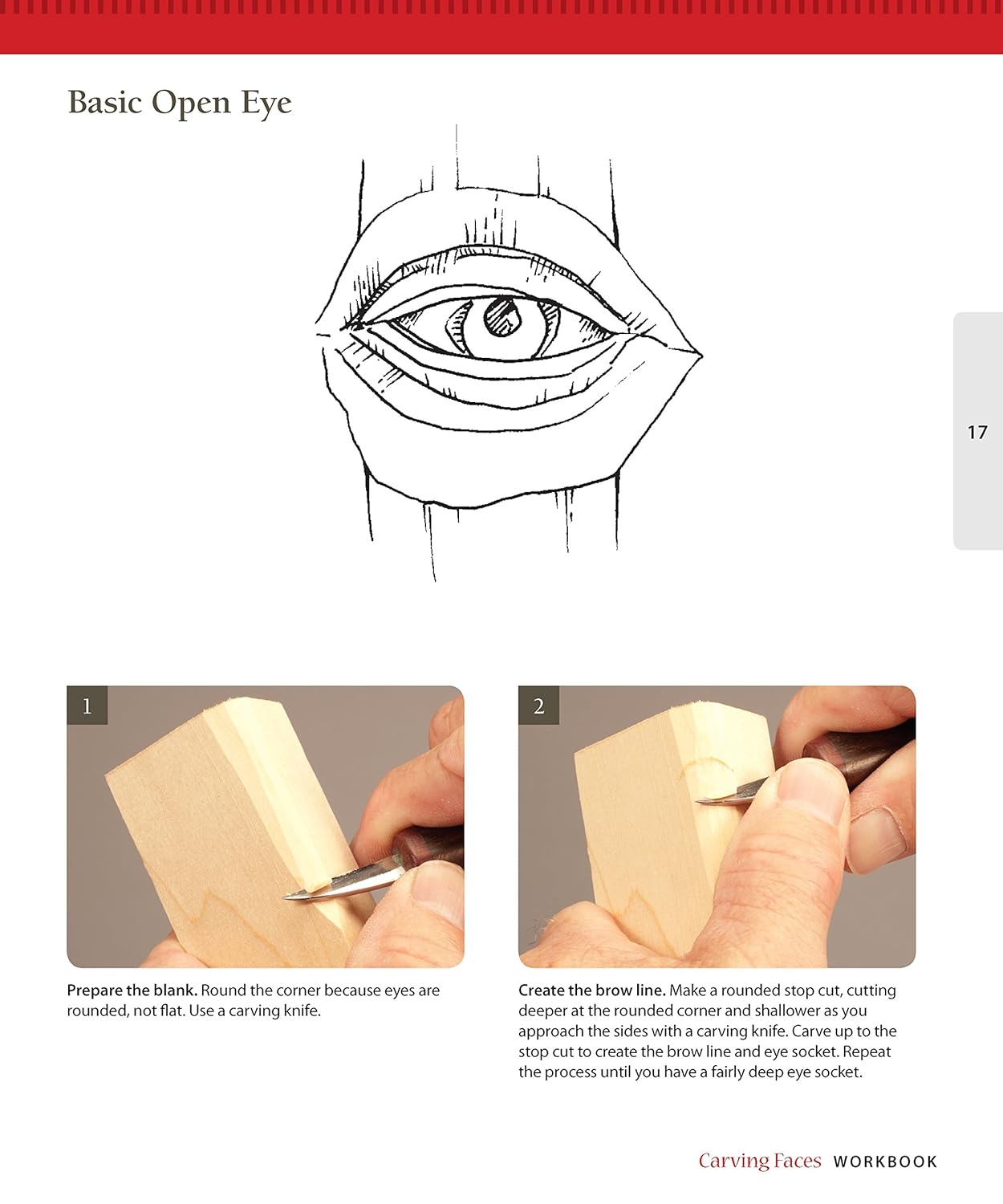 Basic Open Eye

17

1

Prepare the blank. Round the corner because eyes are rounded, not flat. Use a carving knife.

2

Create the brow line. Make a rounded stop cut, cutting deeper at the rounded corner and shallower as you approach the sides with a carving knife. Carve up to the stop cut to create the brow line and eye socket. Repeat the process until you have a fairly deep eye socket.

Carving Faces WORKBOOK