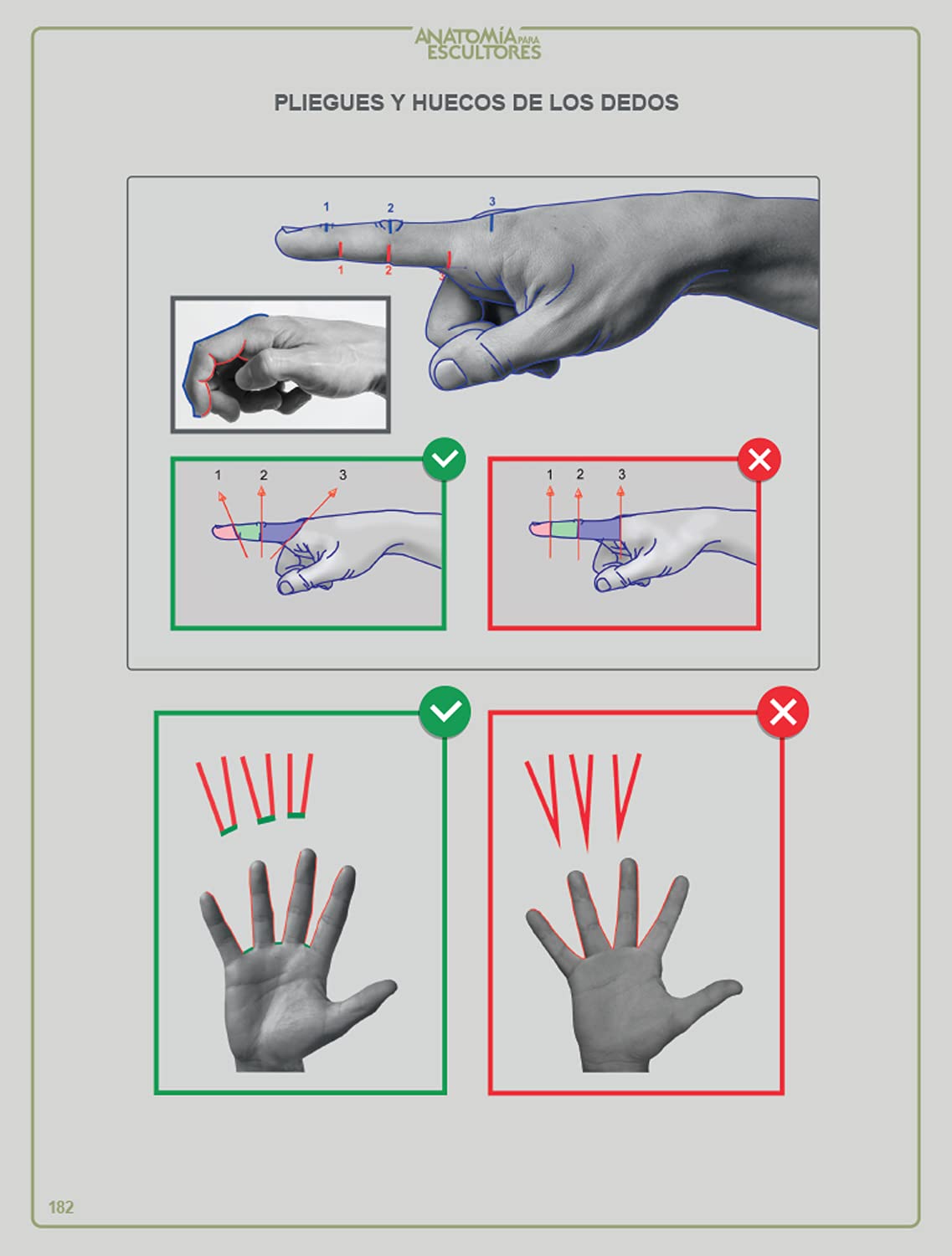 ANATOMÍA PARA ESCULTORES

PLIEGUES Y HUECOS DE LOS DEDOS

1 2 3

1 2 3

1 2 3

1 2 3

182