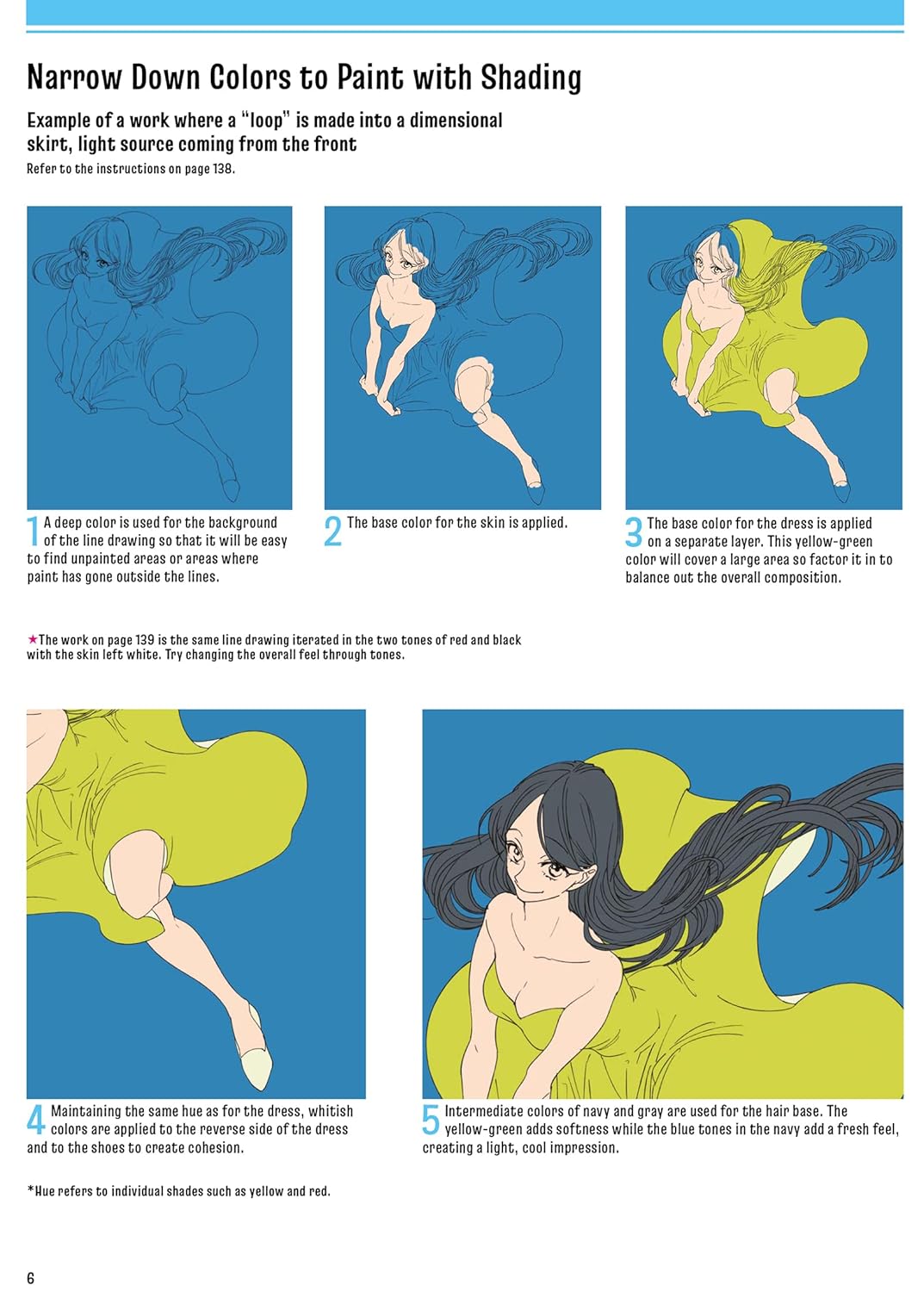 Narrow Down Colors to Paint with Shading

Example of a work where a "loop" is made into a dimensional skirt, light source coming from the front

Refer to the instructions on page 138.

1 A deep color is used for the background of the line drawing so that it will be easy to find unpainted areas or areas where paint has gone outside the lines.

2 The base color for the skin is applied.

3 The base color for the dress is applied on a separate layer. This yellow-green color will cover a large area so factor it in to balance out the overall composition.

★The work on page 139 is the same line drawing iterated in the two tones of red and black with the skin left white. Try changing the overall feel through tones.

4 Maintaining the same hue as for the dress, whitish colors are applied to the reverse side of the dress and to the shoes to create cohesion.

5 Intermediate colors of navy and gray are used for the hair base. The yellow-green adds softness while the blue tones in the navy add a fresh feel, creating a light, cool impression.

*Hue refers to individual shades such as yellow and red.

6