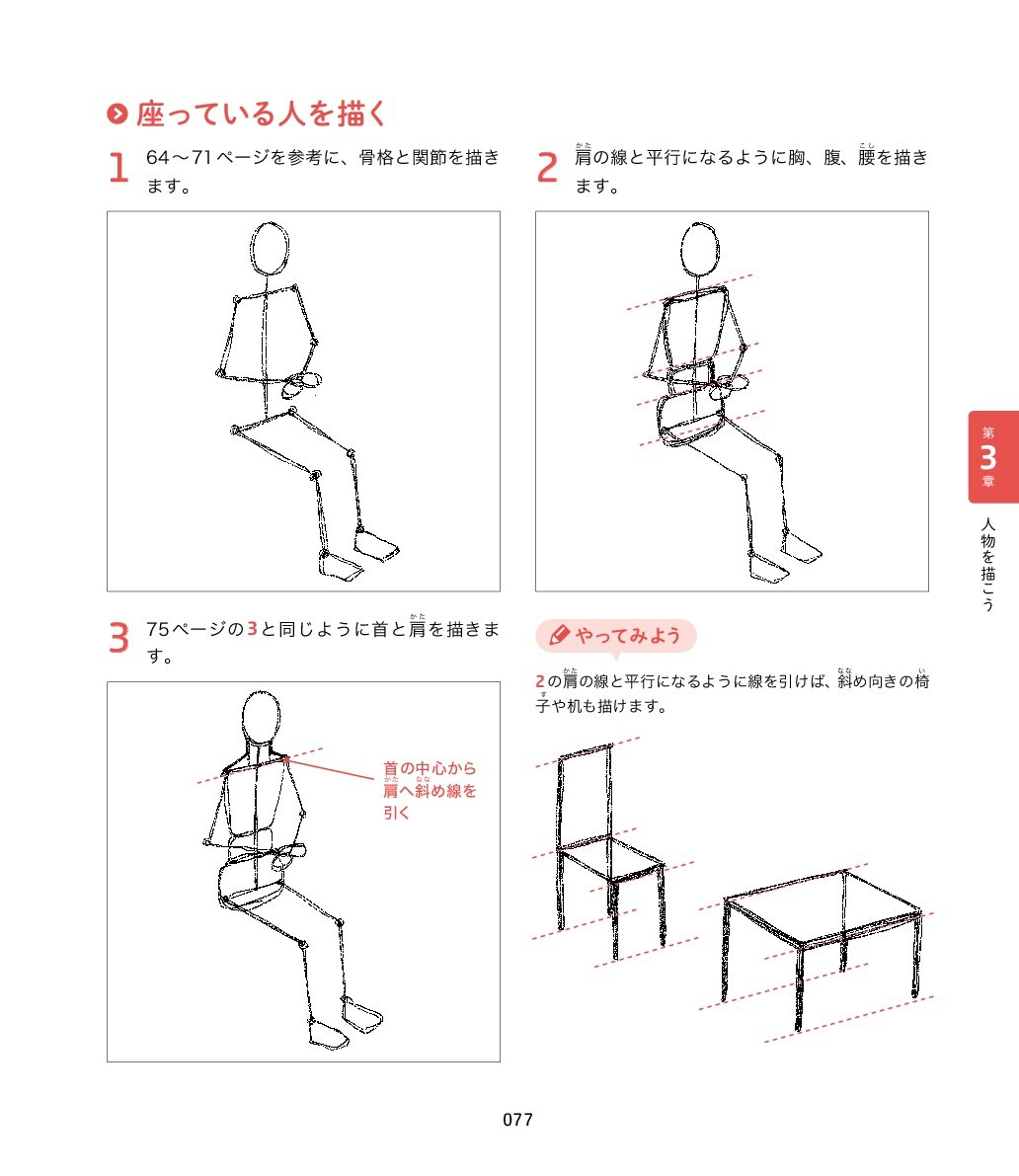 座っている人を描く

1 64～71ページを参考に、骨格と関節を描きます。

2 肩(かた)の線と平行になるように胸、腹、腰(こし)を描きます。

3 75ページの3と同じように首と肩(かた)を描きます。

首の中心から肩(かた)へ斜(なな)め線を引く

やってみよう

2の肩(かた)の線と平行になるように線を引けば、斜(なな)め向きの椅(い)子(す)や机も描けます。

第3章 人物を描こう

077